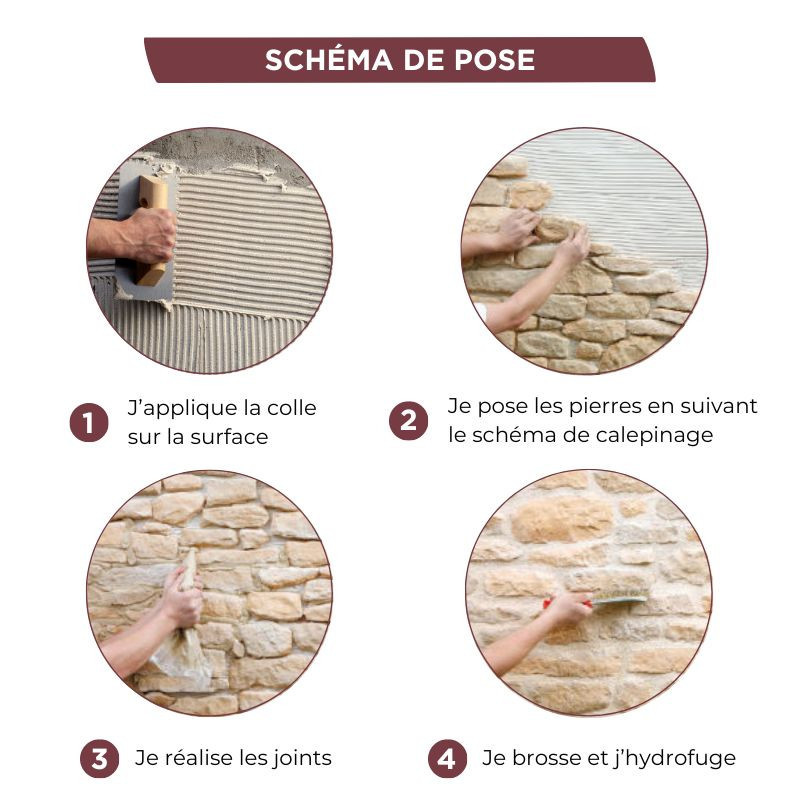 SCHÉMA DE POSE

1 J'applique la colle sur la surface

2 Je pose les pierres en suivant le schéma de calepinage

3 Je réalise les joints

4 Je brosse et j'hydrofuge