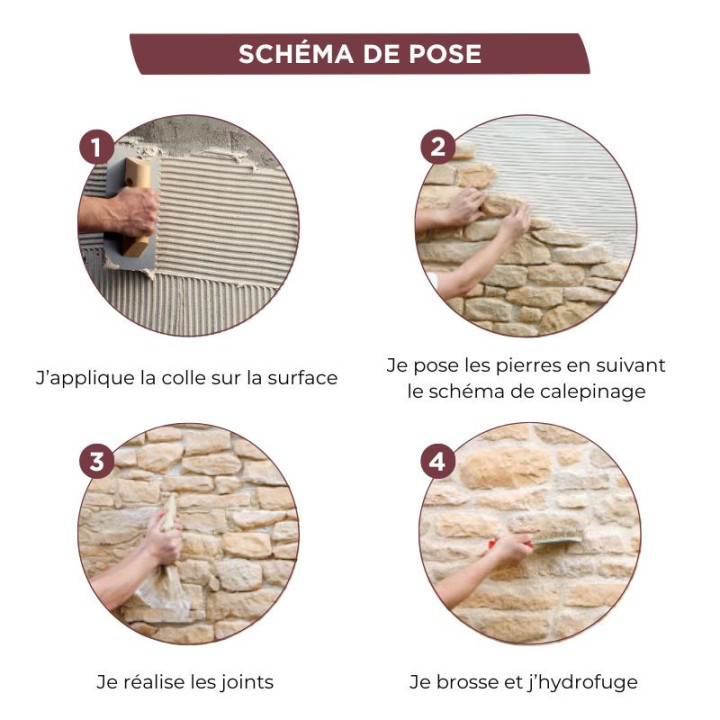 SCHÉMA DE POSE

1

J'applique la colle sur la surface

2

Je pose les pierres en suivant le schéma de calepinage

3

Je réalise les joints

4

Je brosse et j'hydrofuge