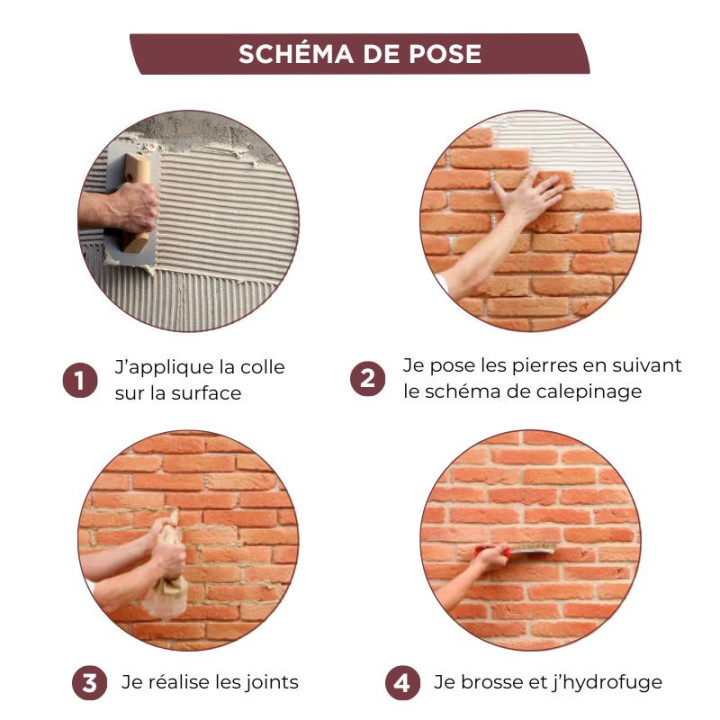 SCHÉMA DE POSE

1 J'applique la colle sur la surface

2 Je pose les pierres en suivant le schéma de calepinage

3 Je réalise les joints

4 Je brosse et j'hydrofuge