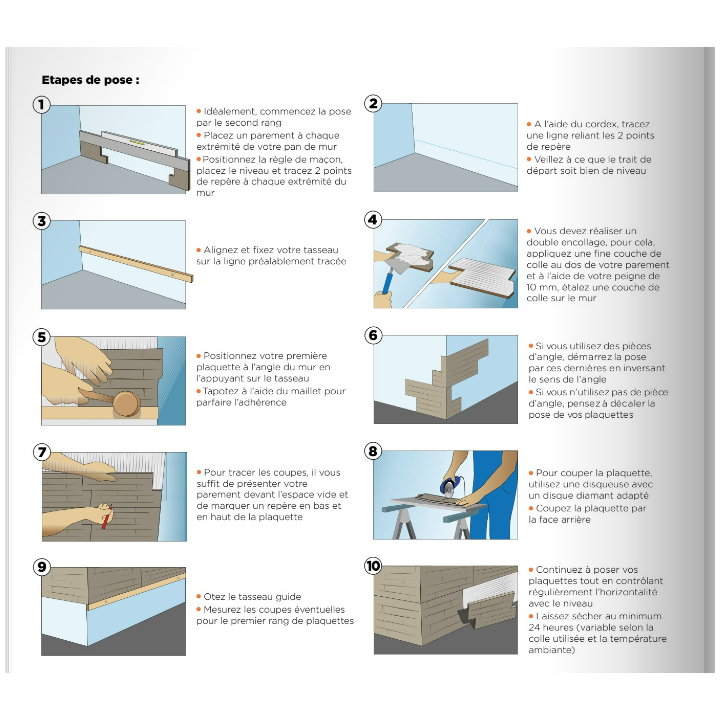 Etapes de pose :

1

• Idéalement, commencez la pose par le second rang
• Placez un parement à chaque extrémité de votre pan de mur
• Positionnez la règle de maçon, placez le niveau et tracez 2 points de repère à chaque extrémité du mur

2

• A l'aide du cordex, tracez une ligne reliant les 2 points de repère
• Veillez à ce que le trait de départ soit bien de niveau

3

• Alignez et fixez votre tasseau sur la ligne préalablement tracée

4

• Vous devez réaliser un double encollage, pour cela, appliquez une fine couche de colle au dos de votre parement et à l'aide de votre peigne de 10 mm, étalez une couche de colle sur le mur

5

• Positionnez votre première plaquette à l'angle du mur en l'appuyant sur le tasseau
• Tapotez à l'aide du maillet pour parfaire l'adhérence

6

• Si vous utilisez des pièces d'angle, démarrez la pose par ces dernières en inversant le sens de l'angle
• Si vous n'utilisez pas de pièce d'angle, pensez à décaler la pose de vos plaquettes

7

• Pour tracer les coupes, il vous suffit de présenter votre parement devant l'espace vide et de marquer un repère en bas et en haut de la plaquette

8

• Pour couper la plaquette, utilisez une disqueuse avec un disque diamant adapté
• Coupez la plaquette par la face arrière

9

• Otez le tasseau guide
• Mesurez les coupes éventuelles pour le premier rang de plaquettes

10

• Continuez à poser vos plaquettes tout en contrôlant régulièrement l'horizontalité avec le niveau
• Laissez sécher au minimum 24 heures (variable selon la colle utilisée et la température ambiante)